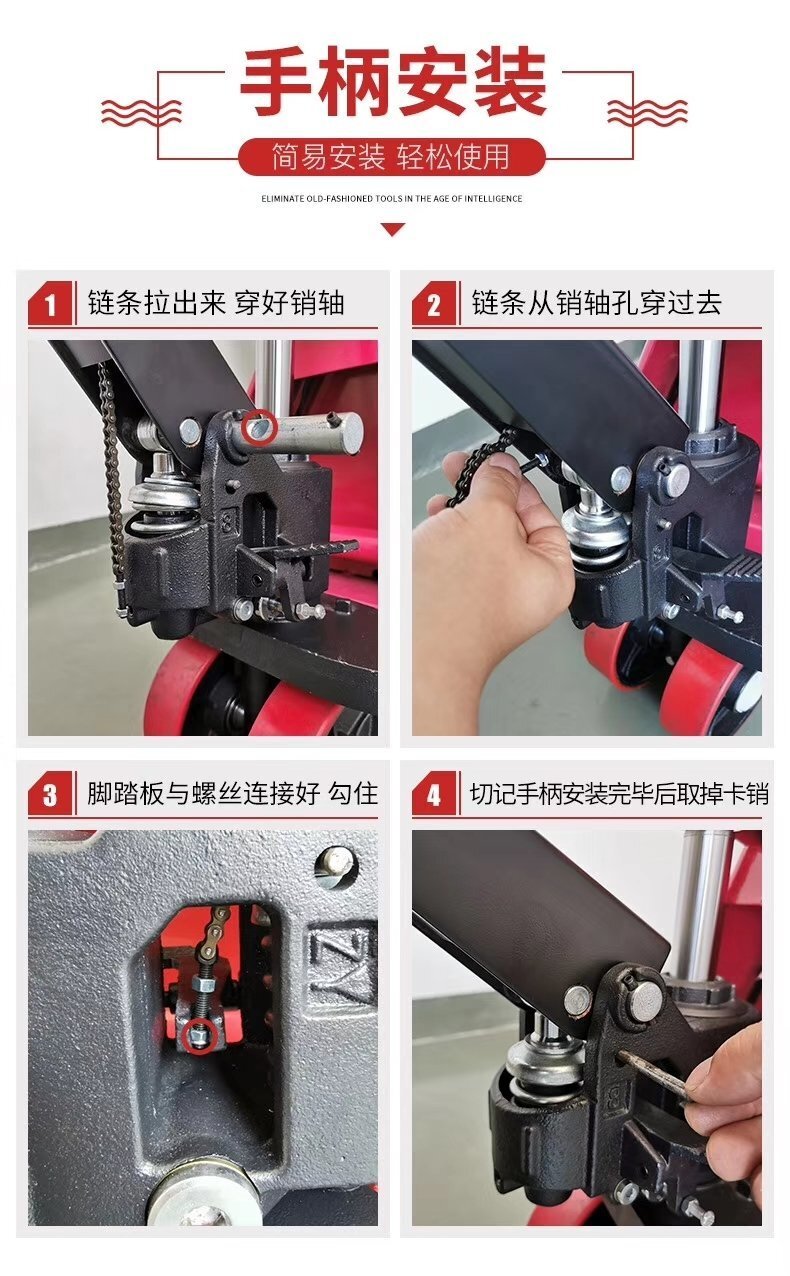 手柄安装

简易安装 轻松使用

ELIMINATE OLD-FASHIONED TOOLS IN THE AGE OF INTELLIGENCE

1 链条拉出来 穿好销轴

2 链条从销轴孔穿过去

3 脚踏板与螺丝连接好 勾住

4 切记手柄安装完毕后取掉卡销